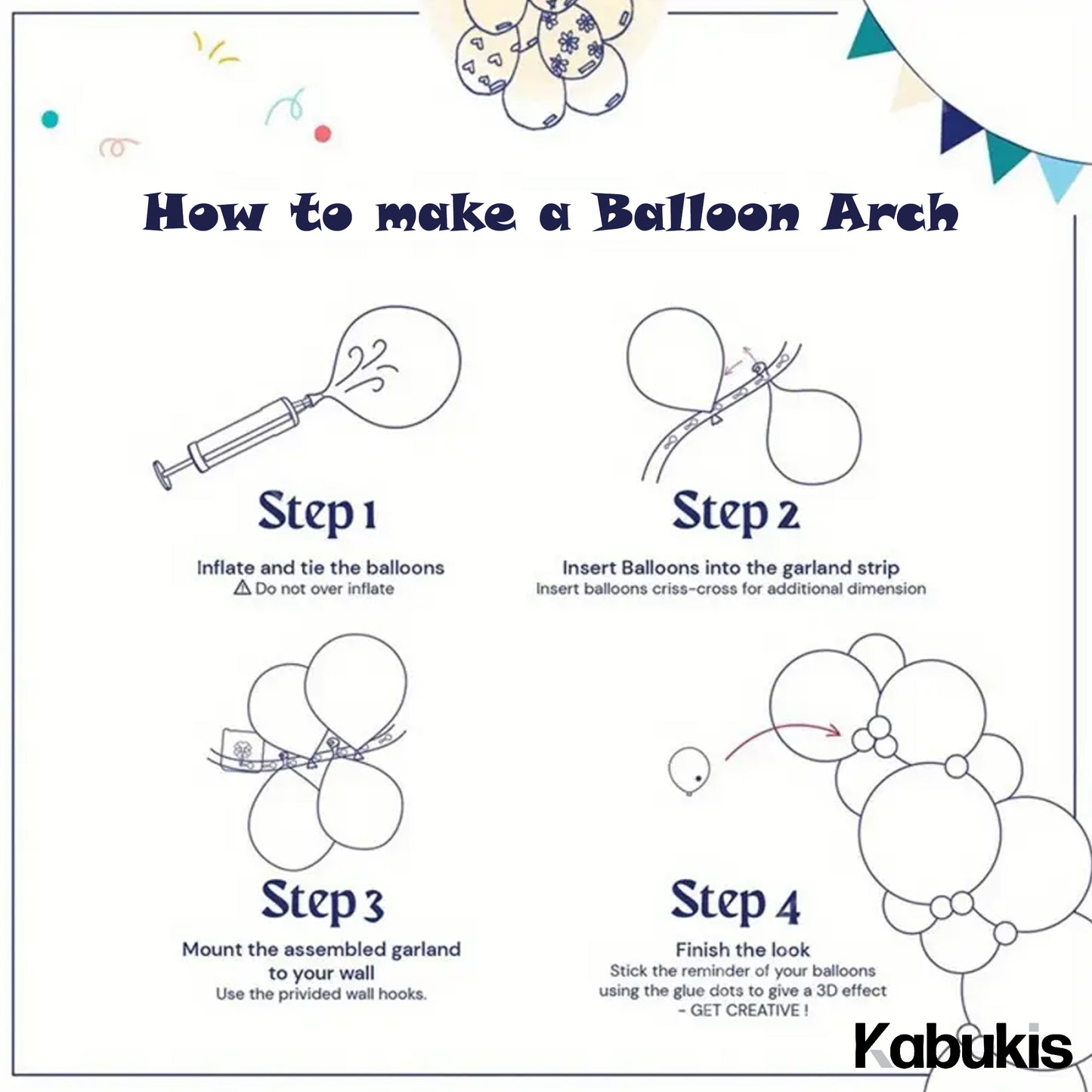 How to make a Balloon Arch

Step 1

Inflate and tie the balloons
⚠ Do not over inflate

Step 2

Insert Balloons into the garland strip
Insert balloons criss-cross for additional dimension

Step 3

Mount the assembled garland to your wall
Use the privided wall hooks.

Step 4

Finish the look
Stick the reminder of your balloons using the glue dots to give a 3D effect - GET CREATIVE !

Kabukis