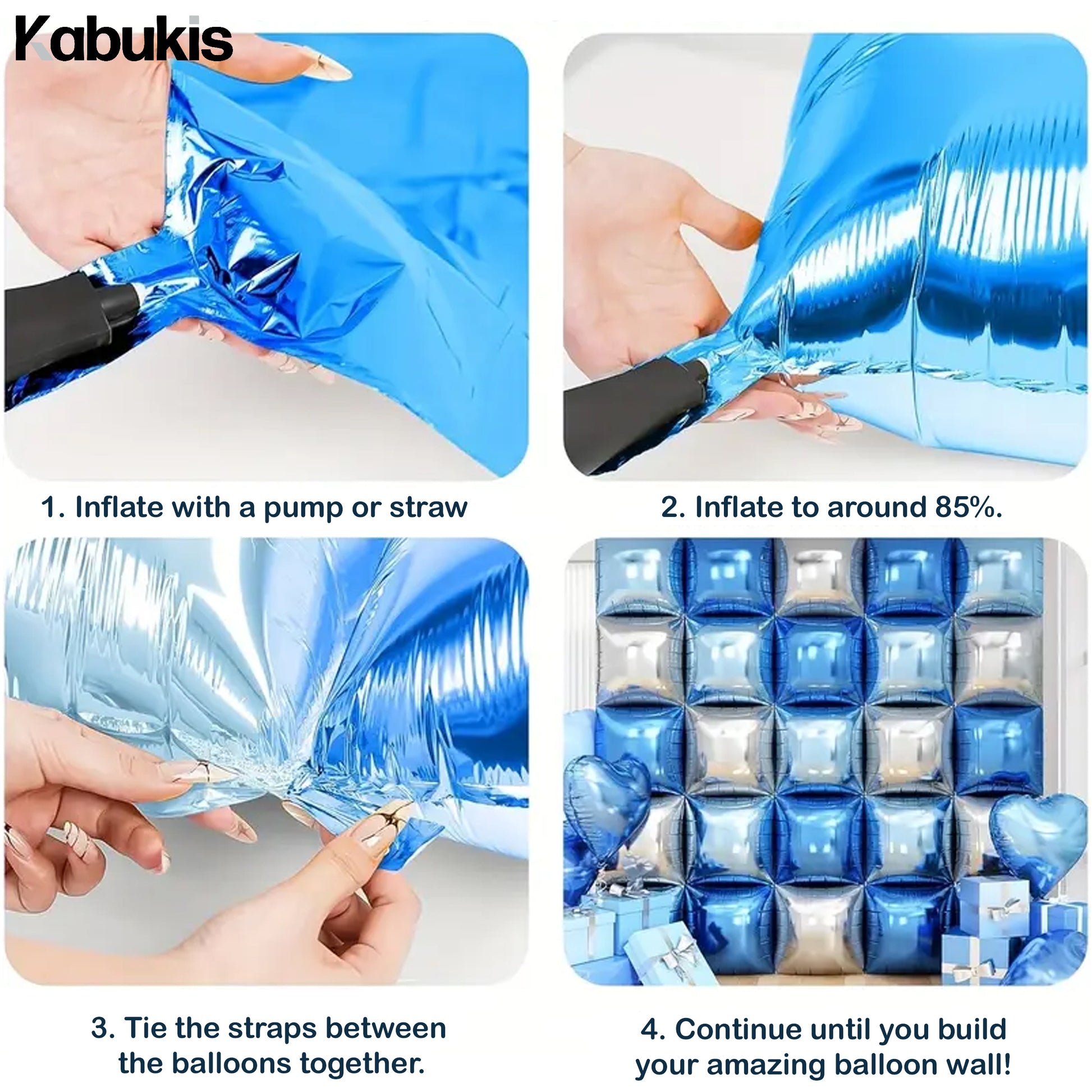 Kabukis

1. Inflate with a pump or straw

2. Inflate to around 85%.

3. Tie the straps between the balloons together.

4. Continue until you build your amazing balloon wall!