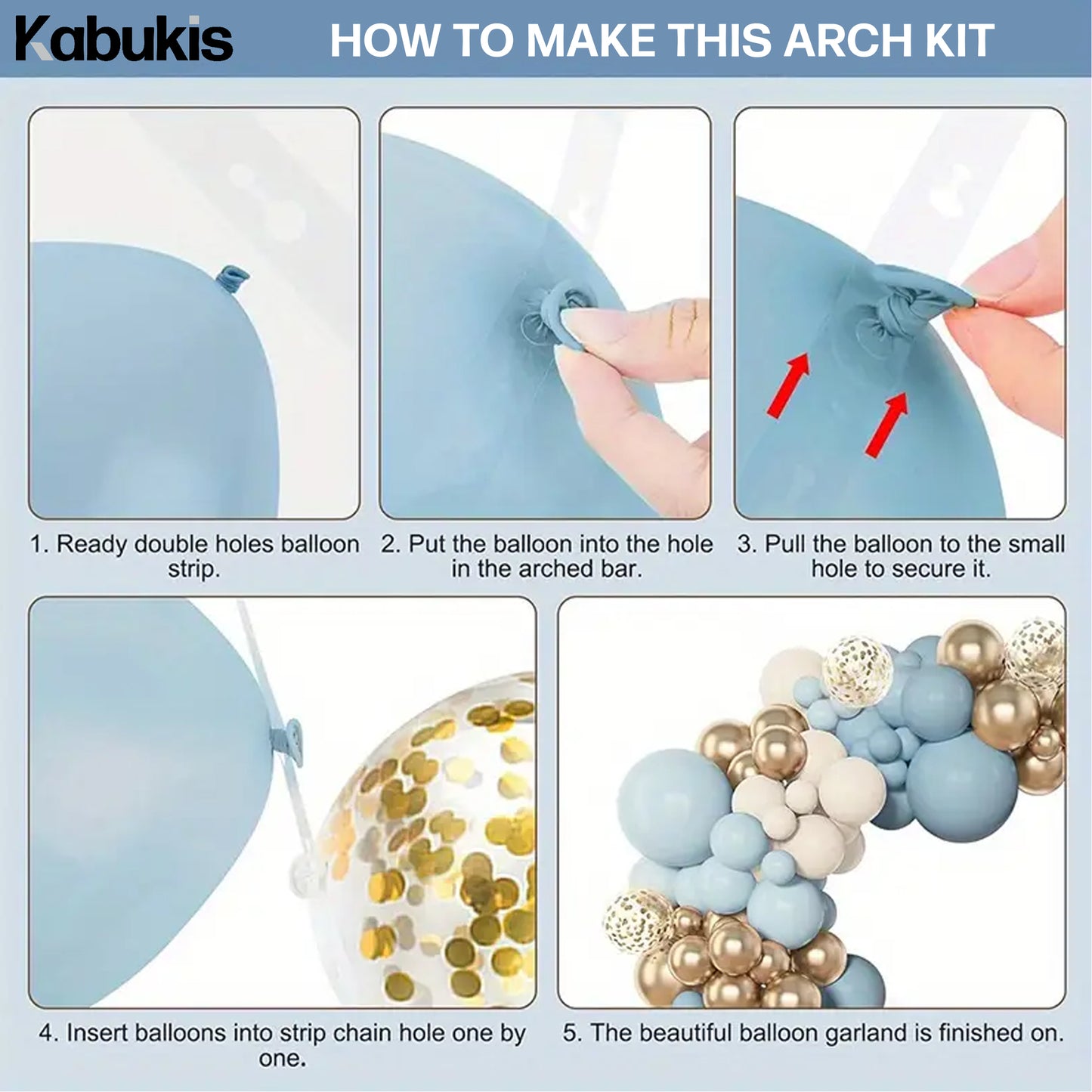 Kabukis

HOW TO MAKE THIS ARCH KIT

1. Ready double holes balloon strip.

2. Put the balloon into the hole in the arched bar.

3. Pull the balloon to the small hole to secure it.

4. Insert balloons into strip chain hole one by one.

5. The beautiful balloon garland is finished on.