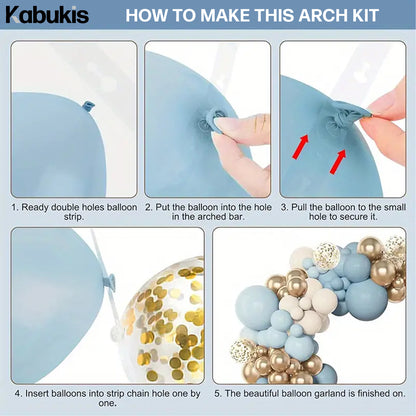 Kabukis

HOW TO MAKE THIS ARCH KIT

1. Ready double holes balloon strip.

2. Put the balloon into the hole in the arched bar.

3. Pull the balloon to the small hole to secure it.

4. Insert balloons into strip chain hole one by one.

5. The beautiful balloon garland is finished on.