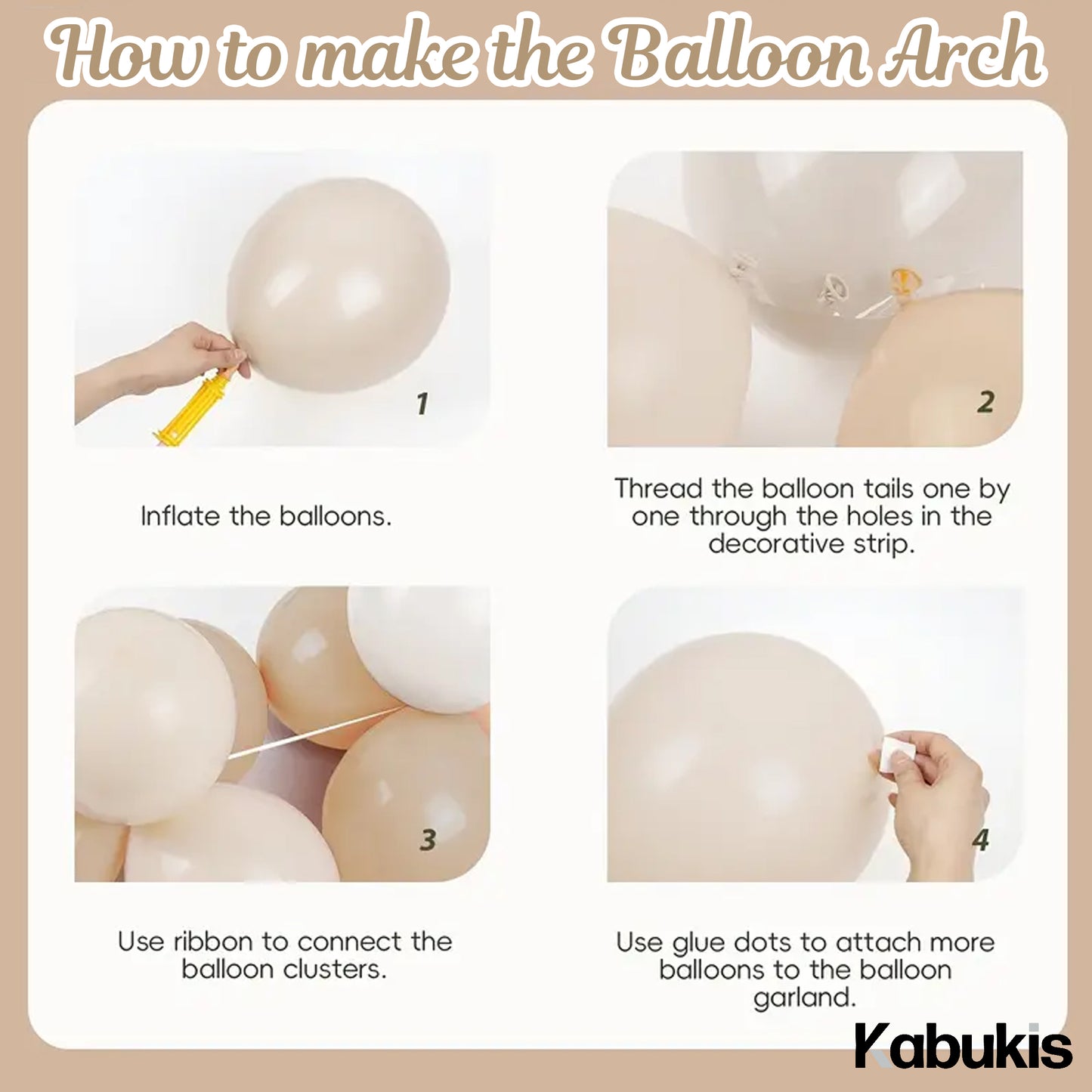 How to make the Balloon Arch

1

Inflate the balloons.

2

Thread the balloon tails one by one through the holes in the decorative strip.

3

Use ribbon to connect the balloon clusters.

4

Use glue dots to attach more balloons to the balloon garland.

Kabukis