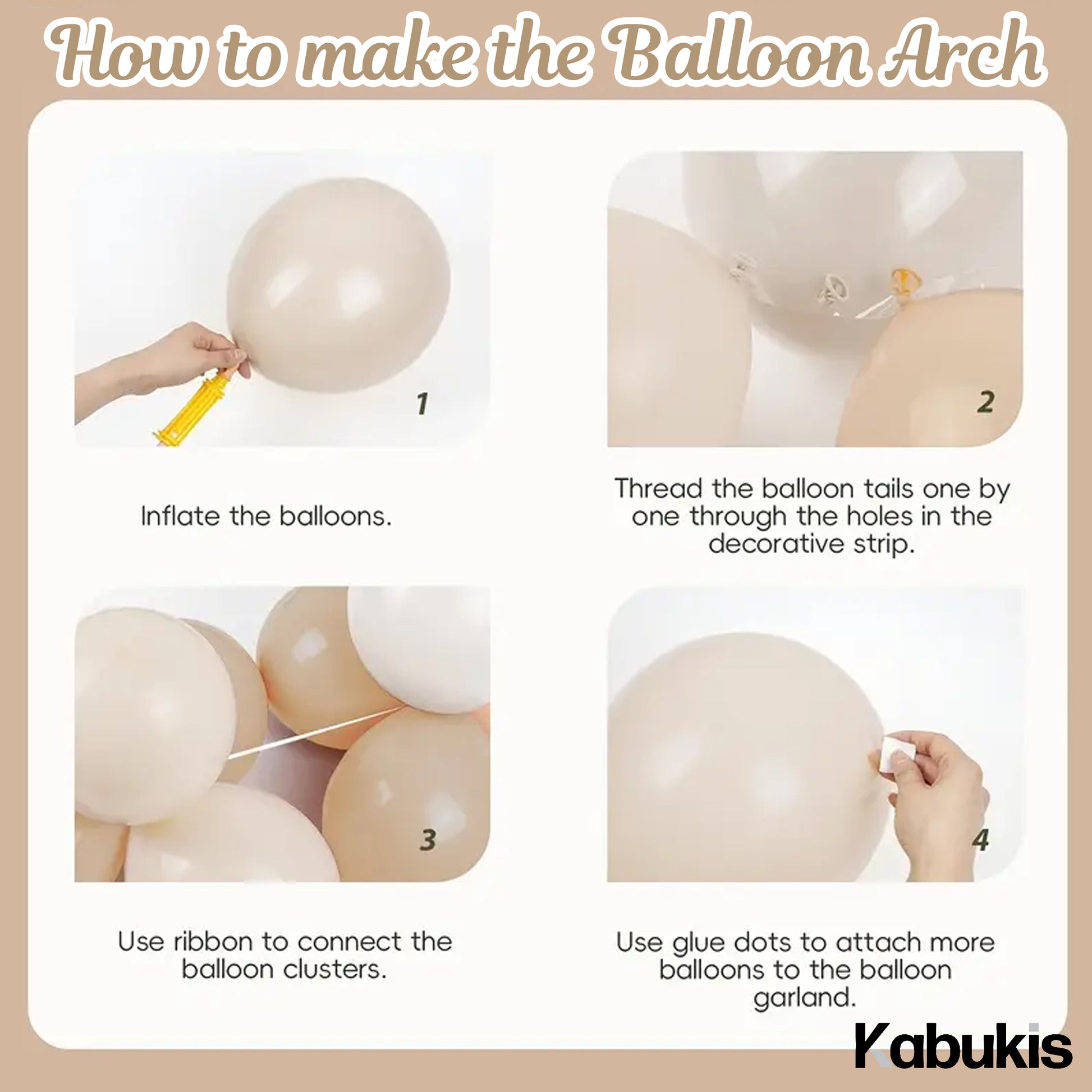 How to make the Balloon Arch

1

Inflate the balloons.

2

Thread the balloon tails one by one through the holes in the decorative strip.

3

Use ribbon to connect the balloon clusters.

4

Use glue dots to attach more balloons to the balloon garland.

Kabukis