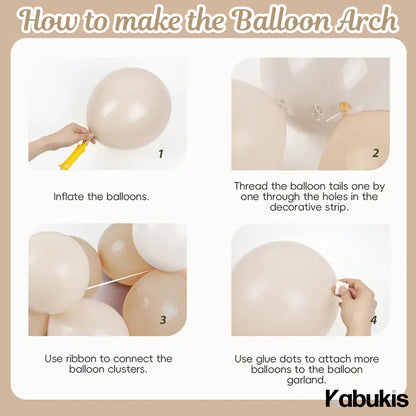 How to make the Balloon Arch

1

Inflate the balloons.

2

Thread the balloon tails one by one through the holes in the decorative strip.

3

Use ribbon to connect the balloon clusters.

4

Use glue dots to attach more balloons to the balloon garland.

Kabukis