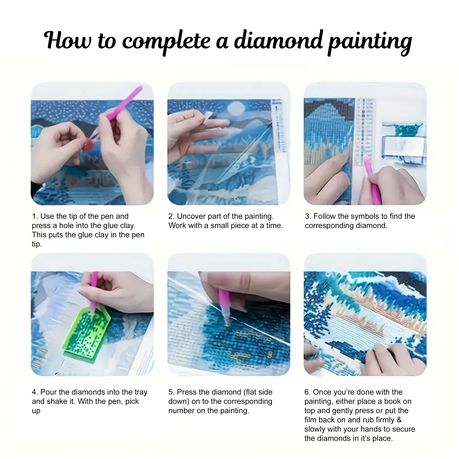 How to complete a diamond painting

1. Use the tip of the pen and press a hole into the glue clay. This puts the glue clay in the pen tip.

2. Uncover part of the painting. Work with a small piece at a time.

3. Follow the symbols to find the corresponding diamond.

4. Pour the diamonds into the tray and shake it. With the pen, pick up

5. Press the diamond (flat side down) on to the corresponding number on the painting.

6. Once you're done with the painting, either place a book on top and gently press or put the film back on and rub firmly & slowly with your hands to secure the diamonds in it's place.