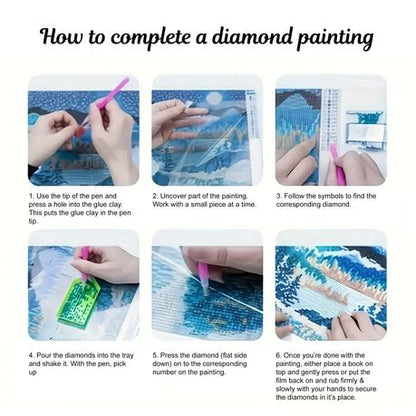 How to complete a diamond painting

1. Use the tip of the pen and press a hole into the glue clay. This puts the glue clay in the pen tip.

2. Uncover part of the painting. Work with a small piece at a time.

3. Follow the symbols to find the corresponding diamond.

4. Pour the diamonds into the tray and shake it. With the pen, pick up

5. Press the diamond (flat side down) on to the corresponding number on the painting.

6. Once you're done with the painting, either place a book on top and gently press or put the film back on and rub firmly & slowly with your hands to secure the diamonds in it's place.